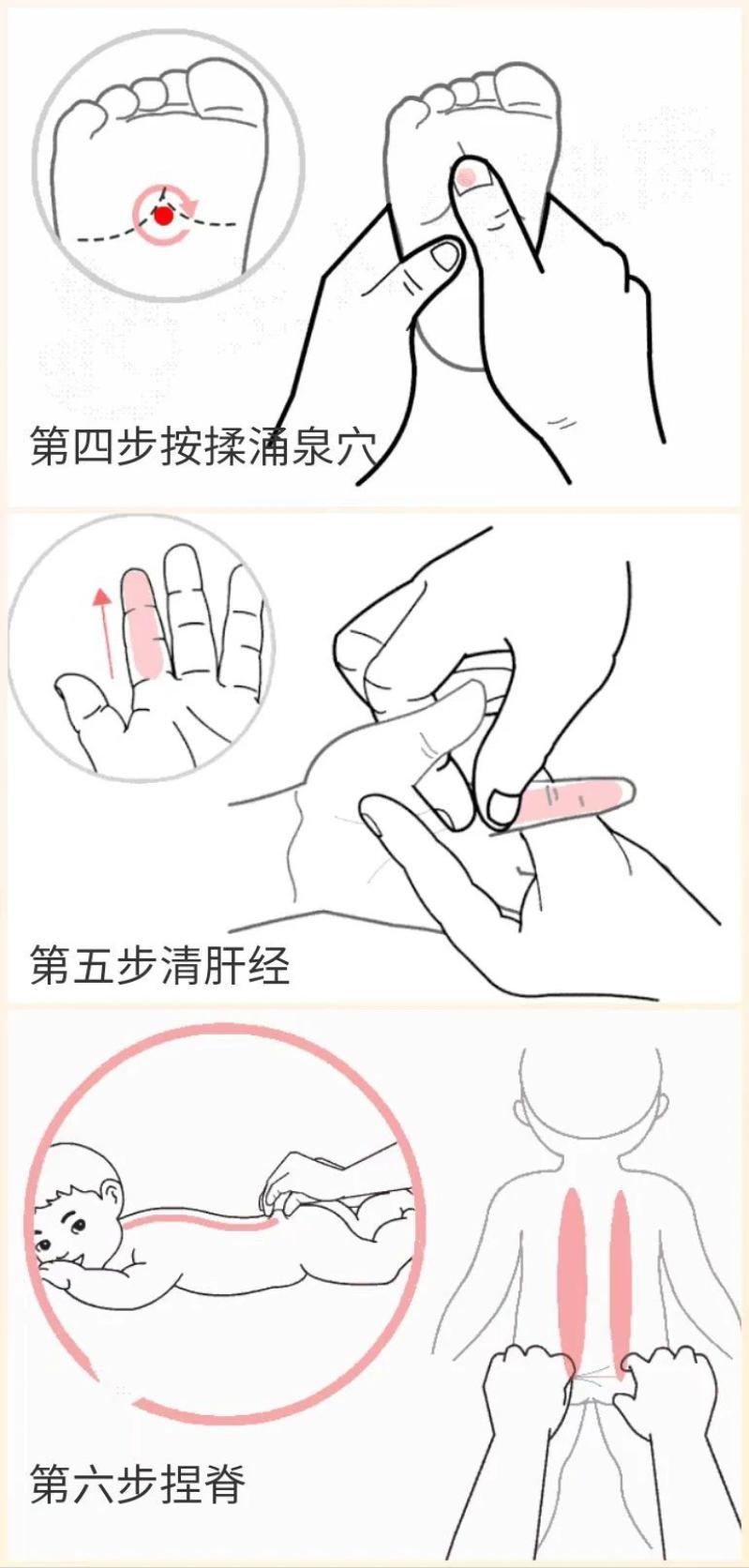 第四步按揉涌泉穴

第五步清肝经

第六步捏脊